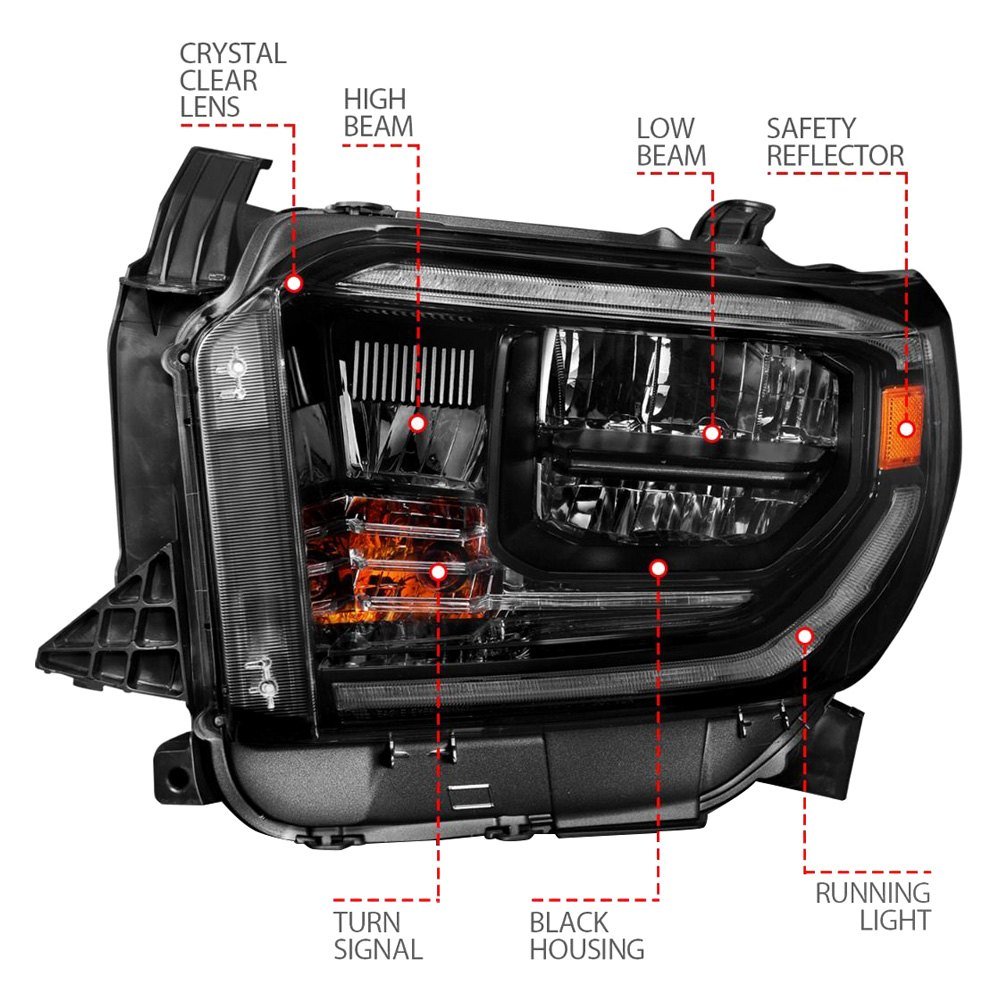 CRYSTAL CLEAR LENS

HIGH BEAM

LOW BEAM

SAFETY REFLECTOR

TURN SIGNAL

BLACK HOUSING

RUNNING LIGHT