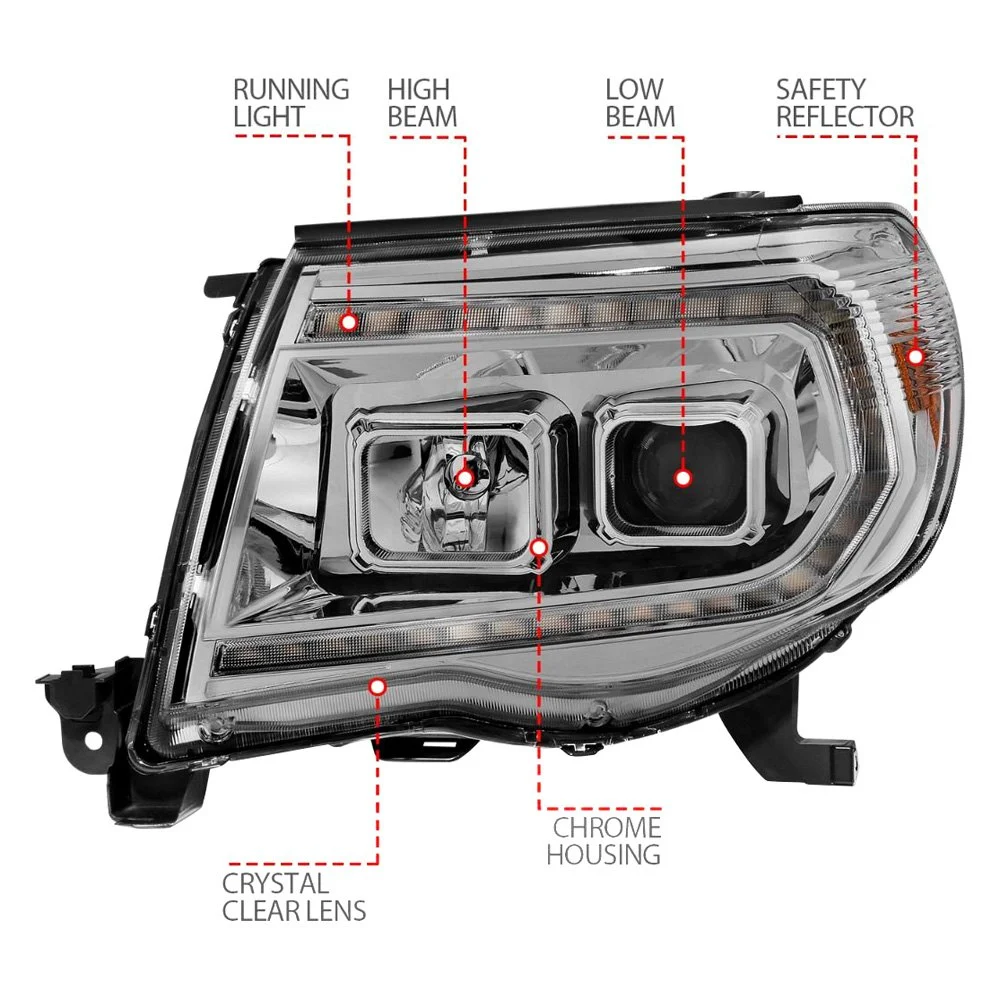 RUNNING LIGHT

HIGH BEAM

LOW BEAM

SAFETY REFLECTOR

CHROME HOUSING

CRYSTAL CLEAR LENS