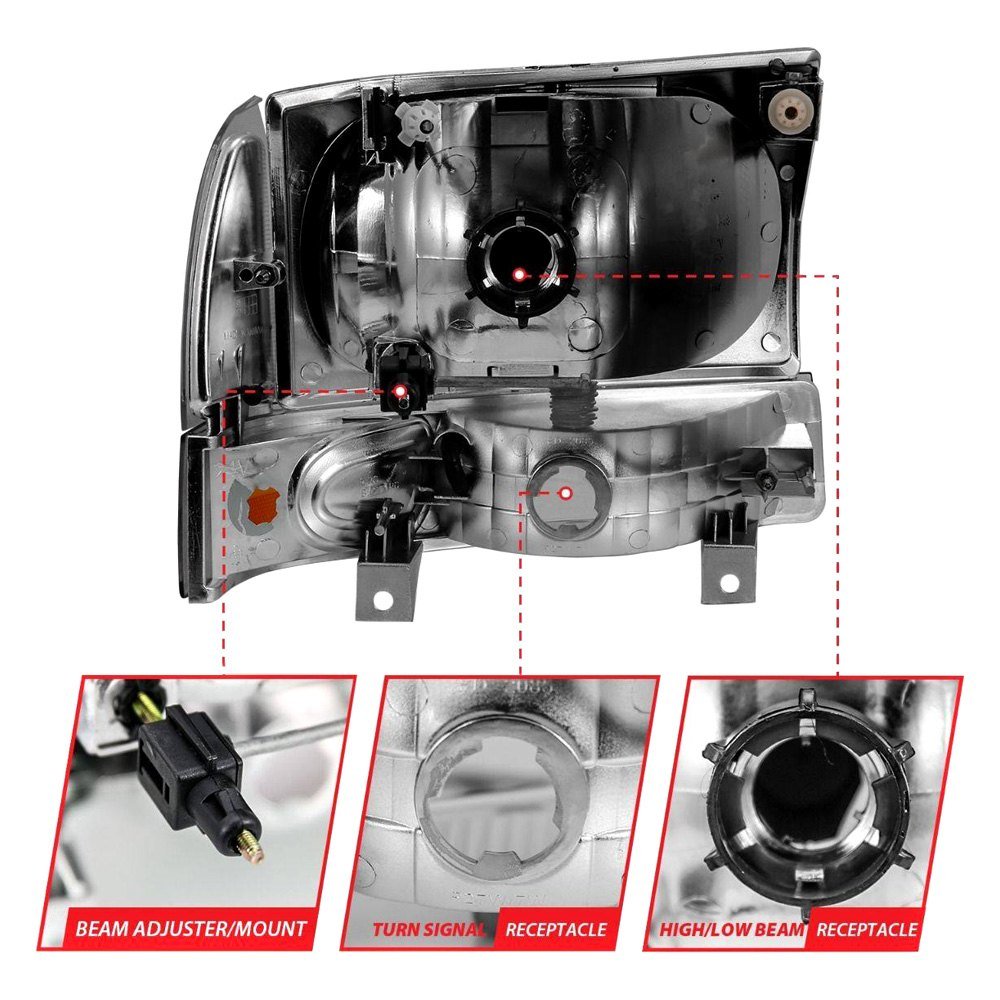 BEAM ADJUSTER/MOUNT

TURN SIGNAL RECEPTACLE

HIGH/LOW BEAM RECEPTACLE