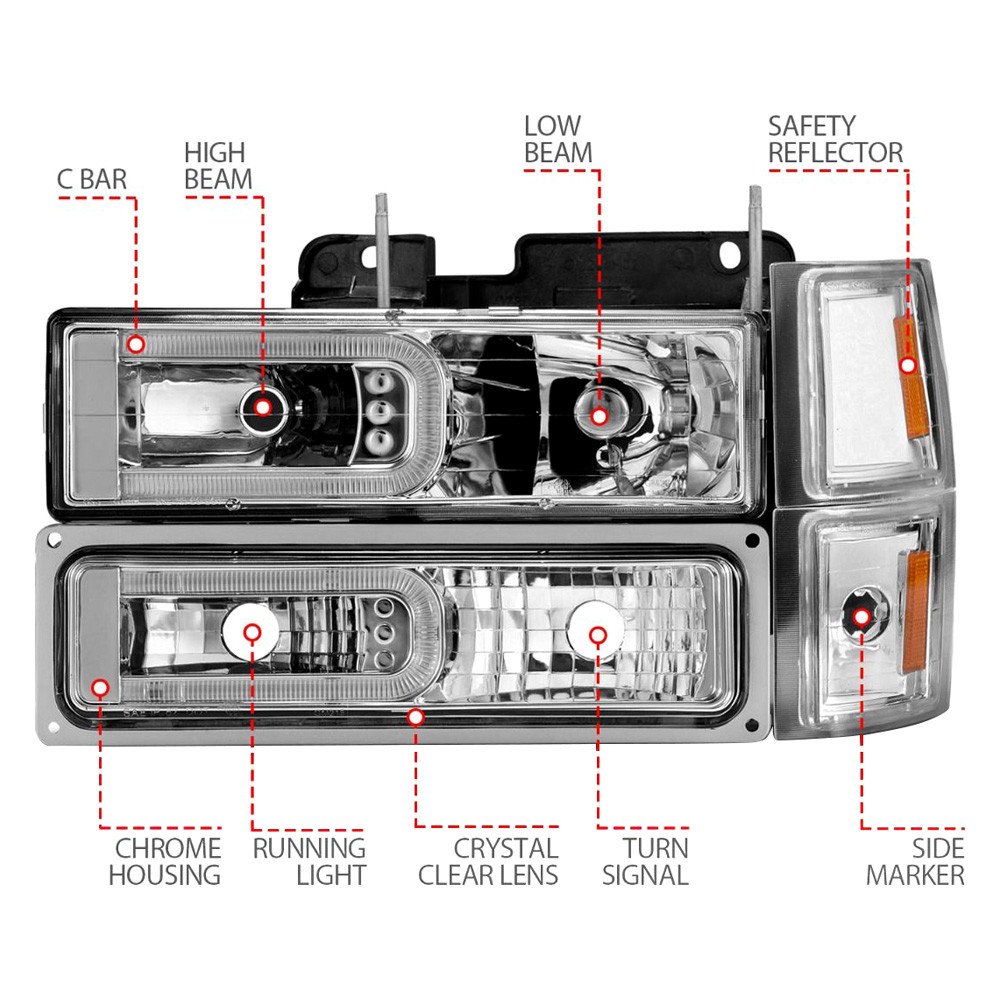 C BAR

HIGH BEAM

LOW BEAM

SAFETY REFLECTOR

CHROME HOUSING

RUNNING LIGHT

CRYSTAL CLEAR LENS

TURN SIGNAL

SIDE MARKER